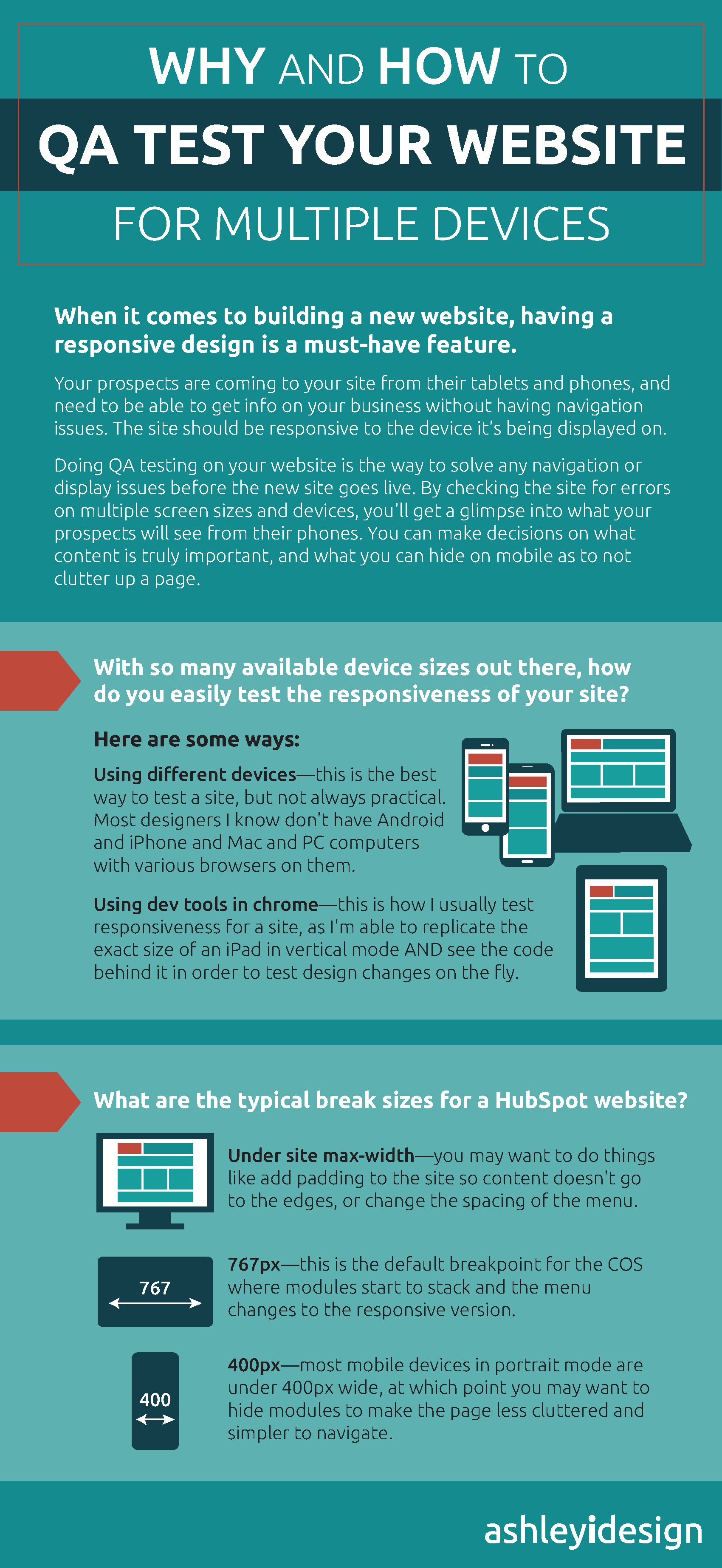 WHY AND HOW TO

QA TEST YOUR WEBSITE

FOR MULTIPLE DEVICES

When it comes to building a new website, having a responsive design is a must-have feature.

Your prospects are coming to your site from their tablets and phones, and need to be able to get info on your business without having navigation issues. The site should be responsive to the device it's being displayed on.

Doing QA testing on your website is the way to solve any navigation or display issues before the new site goes live. By checking the site for errors on multiple screen sizes and devices, you'll get a glimpse into what your prospects will see from their phones. You can make decisions on what content is truly important, and what you can hide on mobile as to not clutter up a page.

With so many available device sizes out there, how do you easily test the responsiveness of your site?

Here are some ways:

Using different devices—this is the best way to test a site, but not always practical. Most designers I know don't have Android and iPhone and Mac and PC computers with various browsers on them.

Using dev tools in chrome—this is how I usually test responsiveness for a site, as I'm able to replicate the exact size of an iPad in vertical mode AND see the code behind it in order to test design changes on the fly.

What are the typical break sizes for a HubSpot website?

Under site max-width—you may want to do things like add padding to the site so content doesn't go to the edges, or change the spacing of the menu.

767

767px—this is the default breakpoint for the COS where modules start to stack and the menu changes to the responsive version.

400

400px—most mobile devices in portrait mode are under 400px wide, at which point you may want to hide modules to make the page less cluttered and simpler to navigate.

ashleyidesign